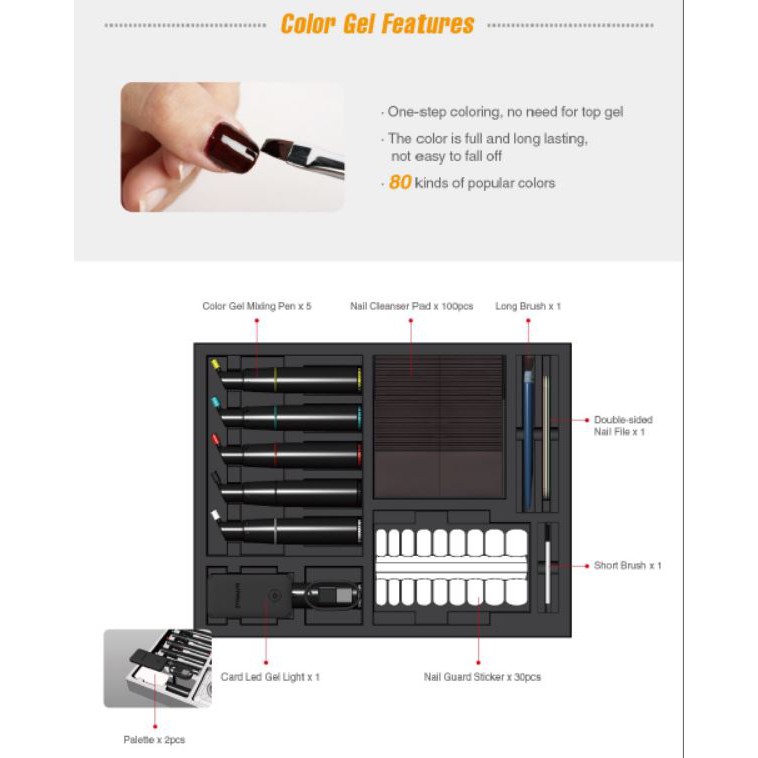 Color Gel Features

· One-step coloring, no need for top gel

· The color is full and long lasting, not easy to fall off

· 80 kinds of popular colors

Color Gel Mixing Pen x 5

Nail Cleanser Pad x 100pcs

Long Brush x 1

Double-sided Nail File x 1

Short Brush x 1

Card Led Gel Light x 1

Nail Guard Sticker x 30pcs

Palette x 2pcs